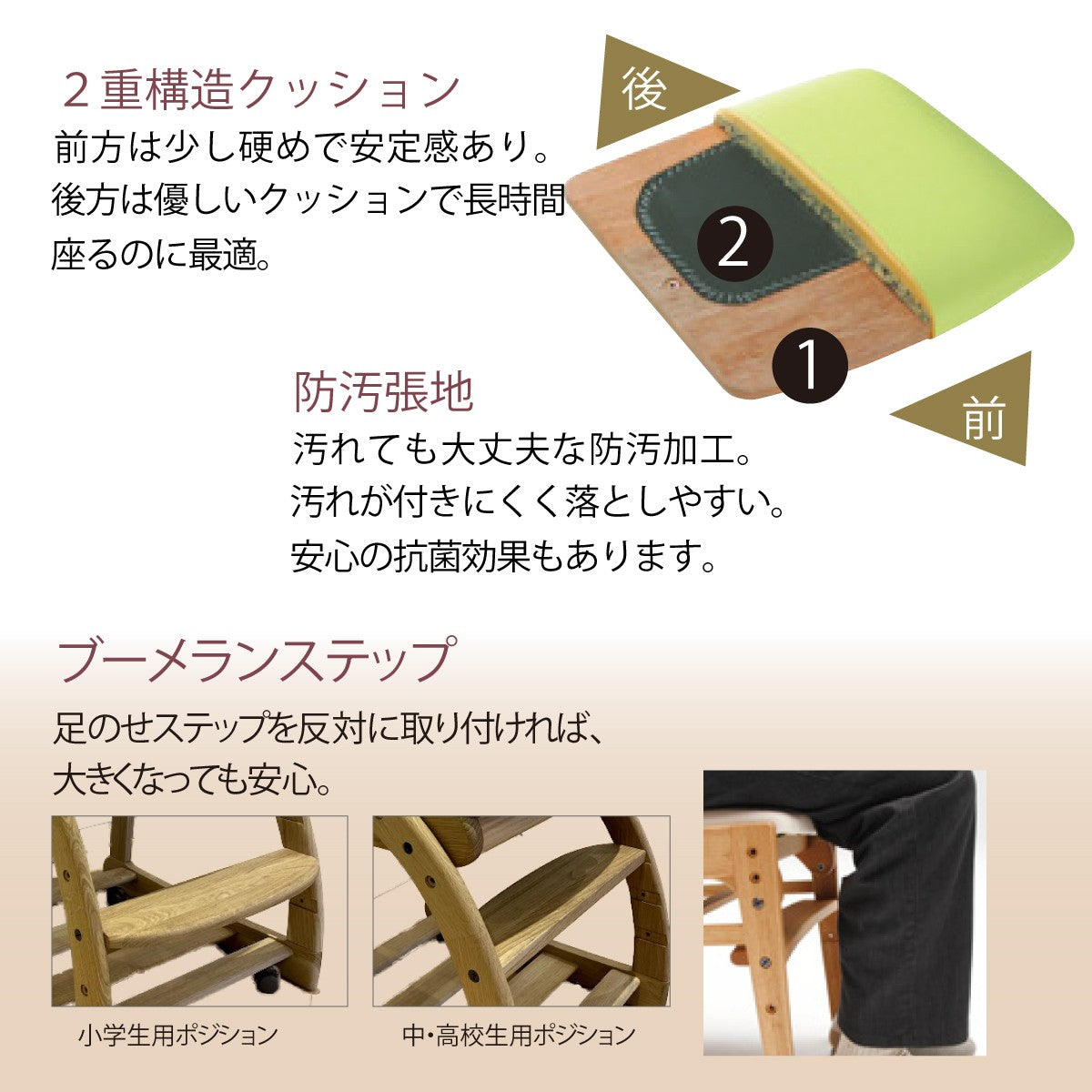 ２重構造クッション
前方は少し硬めで安定感あり。後方は優しいクッションで長時間座るのに最適。

後

2

1

前

防汚張地
汚れても大丈夫な防汚加工。汚れが付きにくく落としやすい。安心の抗菌効果もあります。

ブーメランステップ
足のせステップを反対に取り付ければ、大きくなっても安心。

小学生用ポジション

中・高校生用ポジション